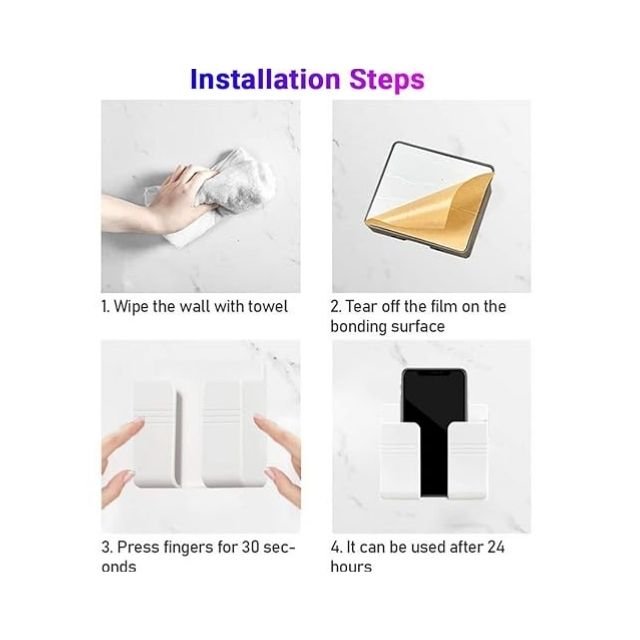 Installation Steps

1. Wipe the wall with towel

2. Tear off the film on the bonding surface

3. Press fingers for 30 seconds

4. It can be used after 24 hours