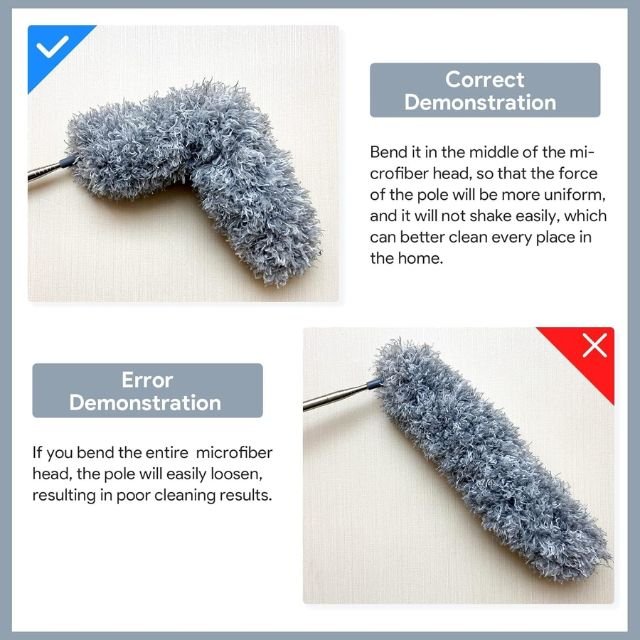 Correct Demonstration

Bend it in the middle of the microfiber head, so that the force of the pole will be more uniform, and it will not shake easily, which can better clean every place in the home.

Error Demonstration

If you bend the entire microfiber head, the pole will easily loosen, resulting in poor cleaning results.